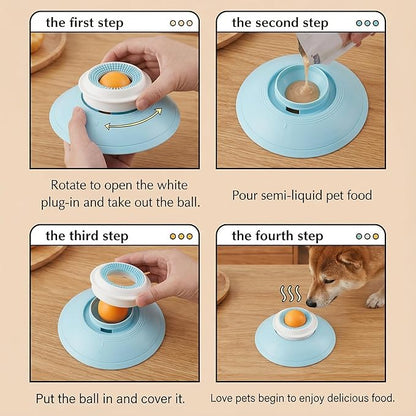 the first step

Rotate to open the white plug-in and take out the ball.

the second step

Pour semi-liquid pet food

the third step

Put the ball in and cover it.

the fourth step

Love pets begin to enjoy delicious food.