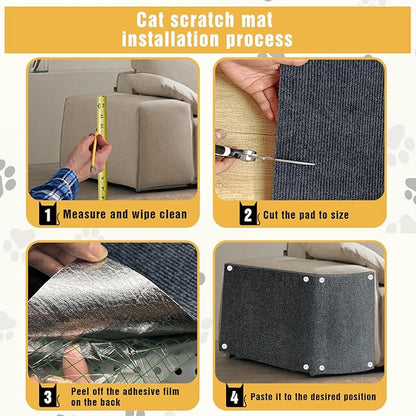 Cat scratch mat installation process

1 Measure and wipe clean

2 Cut the pad to size

3 Peel off the adhesive film on the back

4 Paste it to the desired position