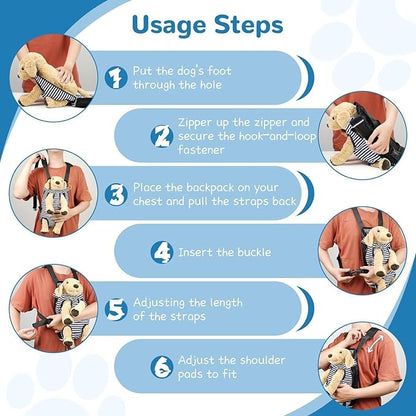 Usage Steps

1 Put the dog's foot through the hole

2 Zipper up the zipper and secure the hook-and-loop fastener

3 Place the backpack on your chest and pull the straps back

4 Insert the buckle

5 Adjusting the length of the straps

6 Adjust the shoulder pads to fit