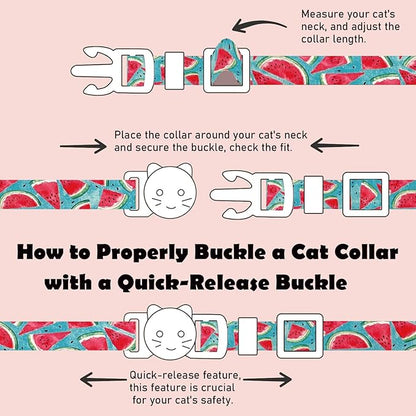 Measure your cat's neck, and adjust the collar length.

Place the collar around your cat's neck and secure the buckle, check the fit.

How to Properly Buckle a Cat Collar with a Quick-Release Buckle

Quick-release feature, this feature is crucial for your cat's safety.