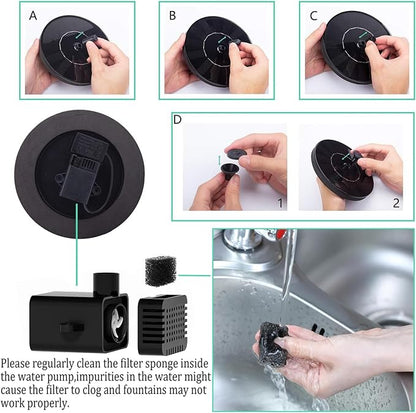 A

B

C

D

1

2

Please regularly clean the filter sponge inside the water pump,impurities in the water might cause the filter to clog and fountains may not work properly.