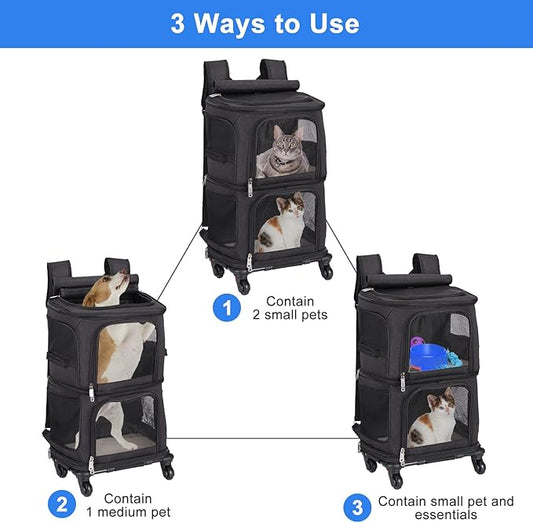 3 Ways to Use

1 Contain 2 small pets

2 Contain 1 medium pet

3 Contain small pet and essentials