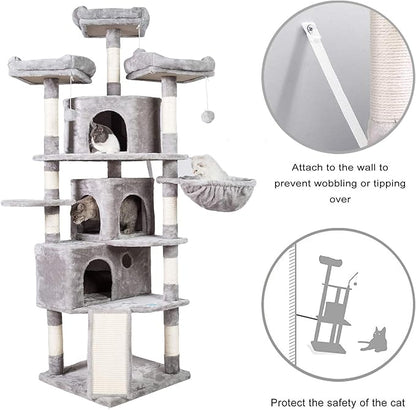 Attach to the wall to prevent wobbling or tipping over

Protect the safety of the cat