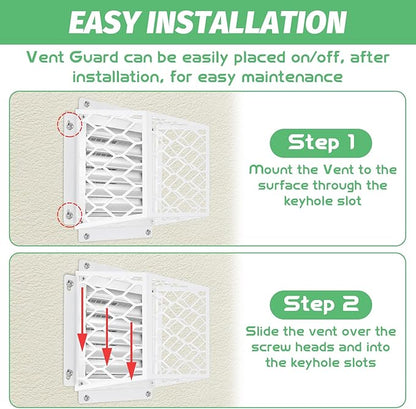 EASY INSTALLATION

Vent Guard can be easily placed on/off, after installation, for easy maintenance

Step 1

Mount the Vent to the surface through the keyhole slot

Step 2

Slide the vent over the screw heads and into the keyhole slots