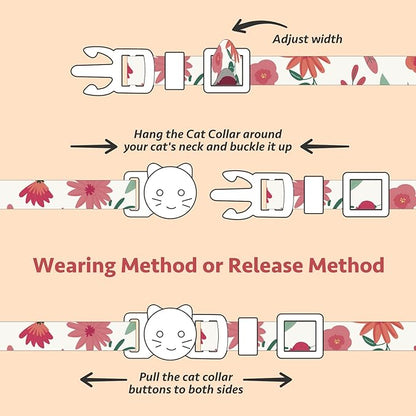 Adjust width

Hang the Cat Collar around your cat's neck and buckle it up

Wearing Method or Release Method

Pull the cat collar buttons to both sides