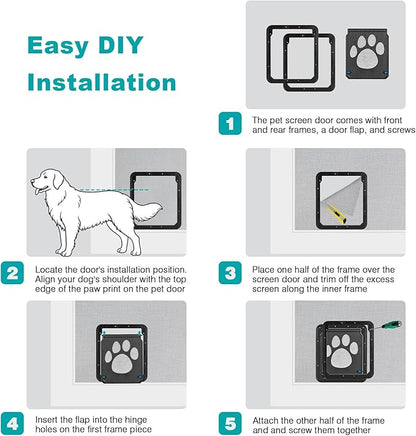 Easy DIY Installation

1 The pet screen door comes with front and rear frames, a door flap, and screws

2 Locate the door's installation position. Align your dog's shoulder with the top edge of the paw print on the pet door

3 Place one half of the frame over the screen door and trim off the excess screen along the inner frame

4 Insert the flap into the hinge holes on the first frame piece

5 Attach the other half of the frame and and screw them together