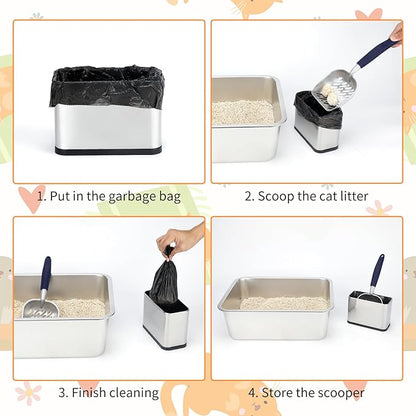 1. Put in the garbage bag

2. Scoop the cat litter

3. Finish cleaning

4. Store the scooper