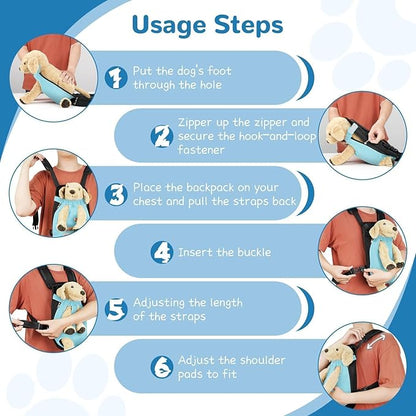 Usage Steps

1 Put the dog's foot through the hole

2 Zipper up the zipper and secure the hook-and-loop fastener

3 Place the backpack on your chest and pull the straps back

4 Insert the buckle

5 Adjusting the length of the straps

6 Adjust the shoulder pads to fit