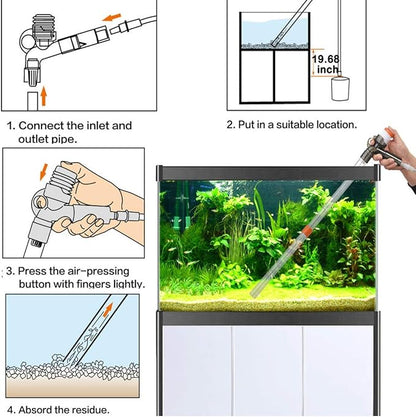 19.68 inch

1. Connect the inlet and outlet pipe.

2. Put in a suitable location.

3. Press the air-pressing button with fingers lightly.

4. Absord the residue.