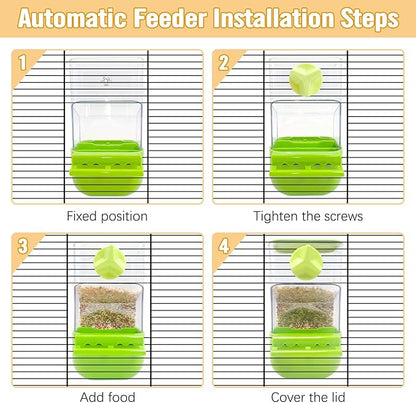 Automatic Feeder Installation Steps

1

Fixed position

2

Tighten the screws

3

Add food

4

Cover the lid