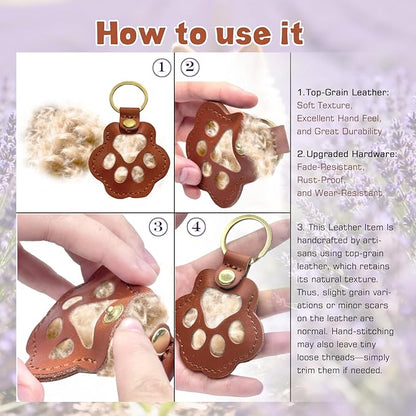 How to use it

①

②

③

④

1. Top-Grain Leather:
Soft Texture,
Excellent Hand Feel,
and Great Durability.

2. Upgraded Hardware:
Fade-Resistant,
Rust-Proof,
and Wear-Resistant.

3. This Leather Item Is handcrafted by artisans using top-grain leather, which retains its natural texture. Thus, slight grain variations or minor scars on the leather are normal. Hand-stitching may also leave tiny loose threads—simply trim them if needed.