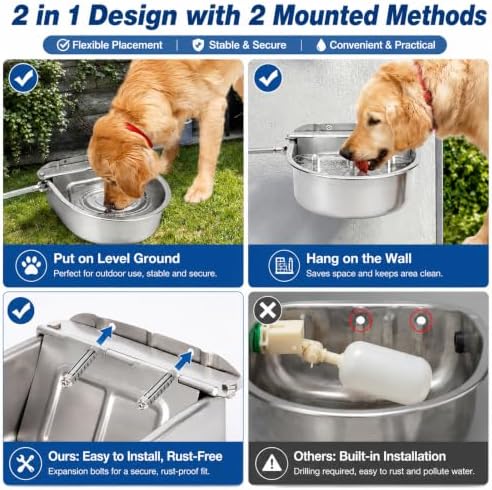 2 in 1 Design with 2 Mounted Methods

Flexible Placement | Stable & Secure | Convenient & Practical

Put on Level Ground
Perfect for outdoor use, stable and secure.

Hang on the Wall
Saves space and keeps area clean.

Ours: Easy to Install, Rust-Free
Expansion bolts for a secure, rust-proof fit.

Others: Built-in Installation
Drilling required, easy to rust and pollute water.