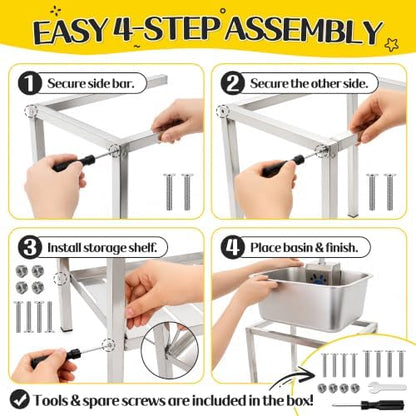 EASY 4-STEP ASSEMBLY

1 Secure side bar.

2 Secure the other side.

3 Install storage shelf.

4 Place basin & finish.

Tools & spare screws are included in the box!