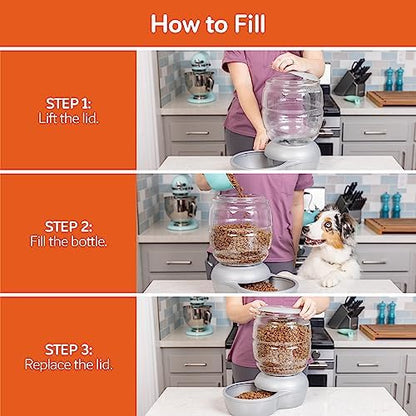 How to Fill

STEP 1:
Lift the lid.

STEP 2:
Fill the bottle.

STEP 3:
Replace the lid.