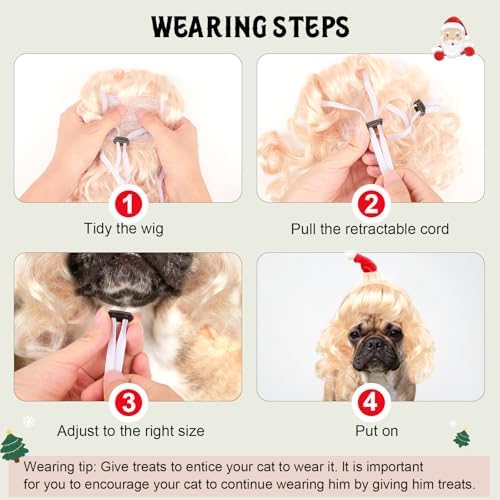 WEARING STEPS

1
Tidy the wig

2
Pull the retractable cord

3
Adjust to the right size

4
Put on

Wearing tip: Give treats to entice your cat to wear it. It is important for you to encourage your cat to continue wearing him by giving him treats.