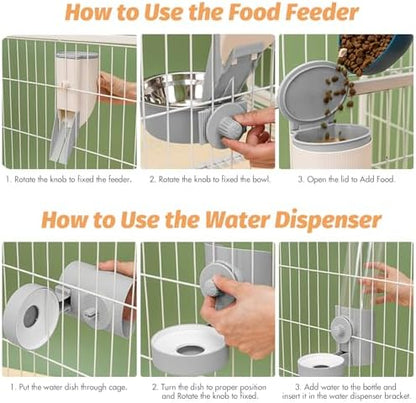 How to Use the Food Feeder

1. Rotate the knob to fixed the feeder.

2. Rotate the knob to fixed the bowl.

3. Open the lid to Add Food.

How to Use the Water Dispenser

1. Put the water dish through cage.

2. Turn the dish to proper position and Rotate the knob to fixed.

3. Add water to the bottle and insert it in the water dispenser bracket.