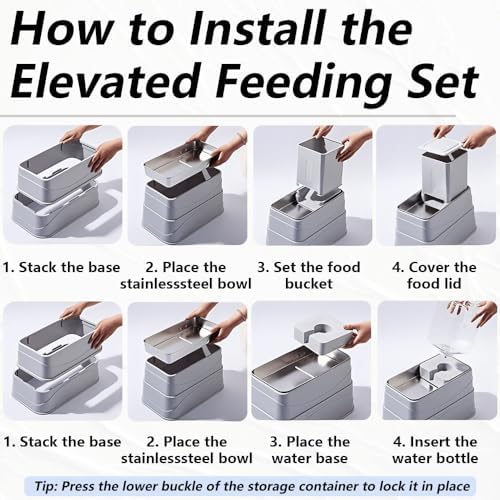 How to Install the Elevated Feeding Set

1. Stack the base

2. Place the stainlesssteel bowl

3. Set the food bucket

4. Cover the food lid

1. Stack the base

2. Place the stainlesssteel bowl

3. Place the water base

4. Insert the water bottle

Tip: Press the lower buckle of the storage container to lock it in place