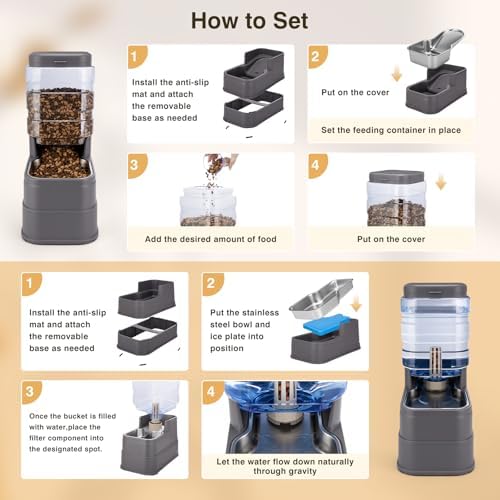 How to Set

1
Install the anti-slip mat and attach the removable base as needed

2
Put on the cover
Set the feeding container in place

3
Add the desired amount of food

4
Put on the cover

1
Install the anti-slip mat and attach the removable base as needed

2
Put the stainless steel bowl and ice plate into position

3
Once the bucket is filled with water,place the filter component into the designated spot.

4
Let the water flow down naturally through gravity