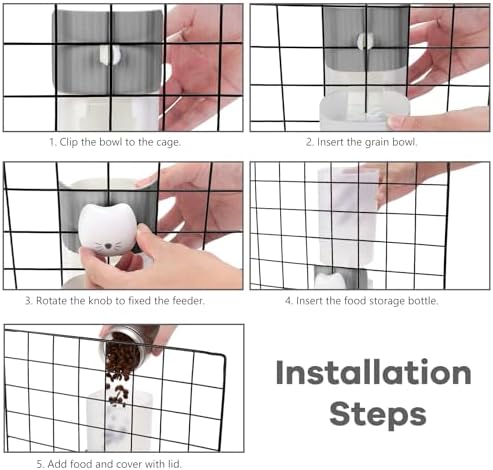 1. Clip the bowl to the cage.

2. Insert the grain bowl.

3. Rotate the knob to fixed the feeder.

4. Insert the food storage bottle.

5. Add food and cover with lid.

Installation Steps