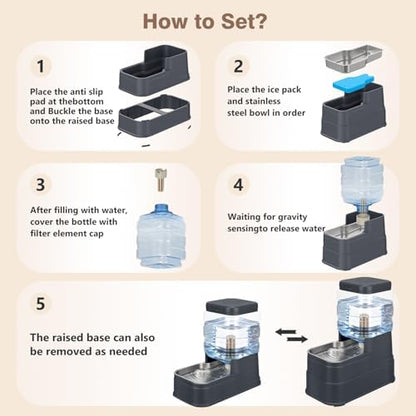 How to Set?

1

Place the anti slip pad at thebottom and Buckle the base onto the raised base

2

Place the ice pack and stainless steel bowl in order

3

After filling with water, cover the bottle with filter element cap

4

Waiting for gravity sensingto release water

5

The raised base can also be removed as needed