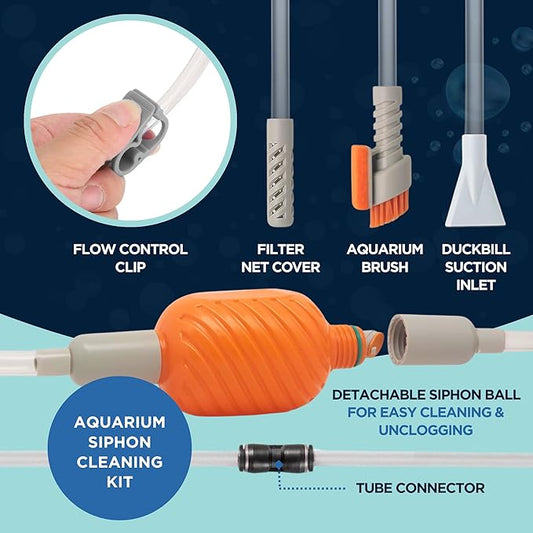 FLOW CONTROL CLIP

FILTER NET COVER

AQUARIUM BRUSH

DUCKBILL SUCTION INLET

DETACHABLE SIPHON BALL FOR EASY CLEANING & UNCLOGGING

AQUARIUM SIPHON CLEANING KIT

TUBE CONNECTOR